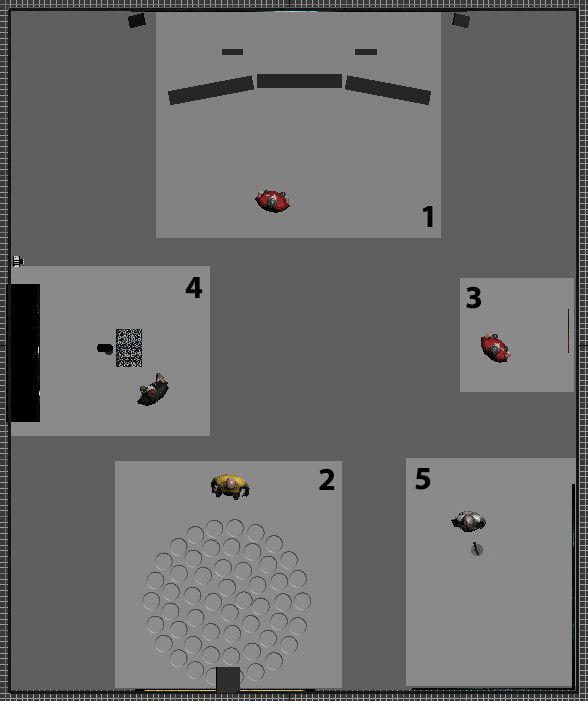 1

4

3

2

5